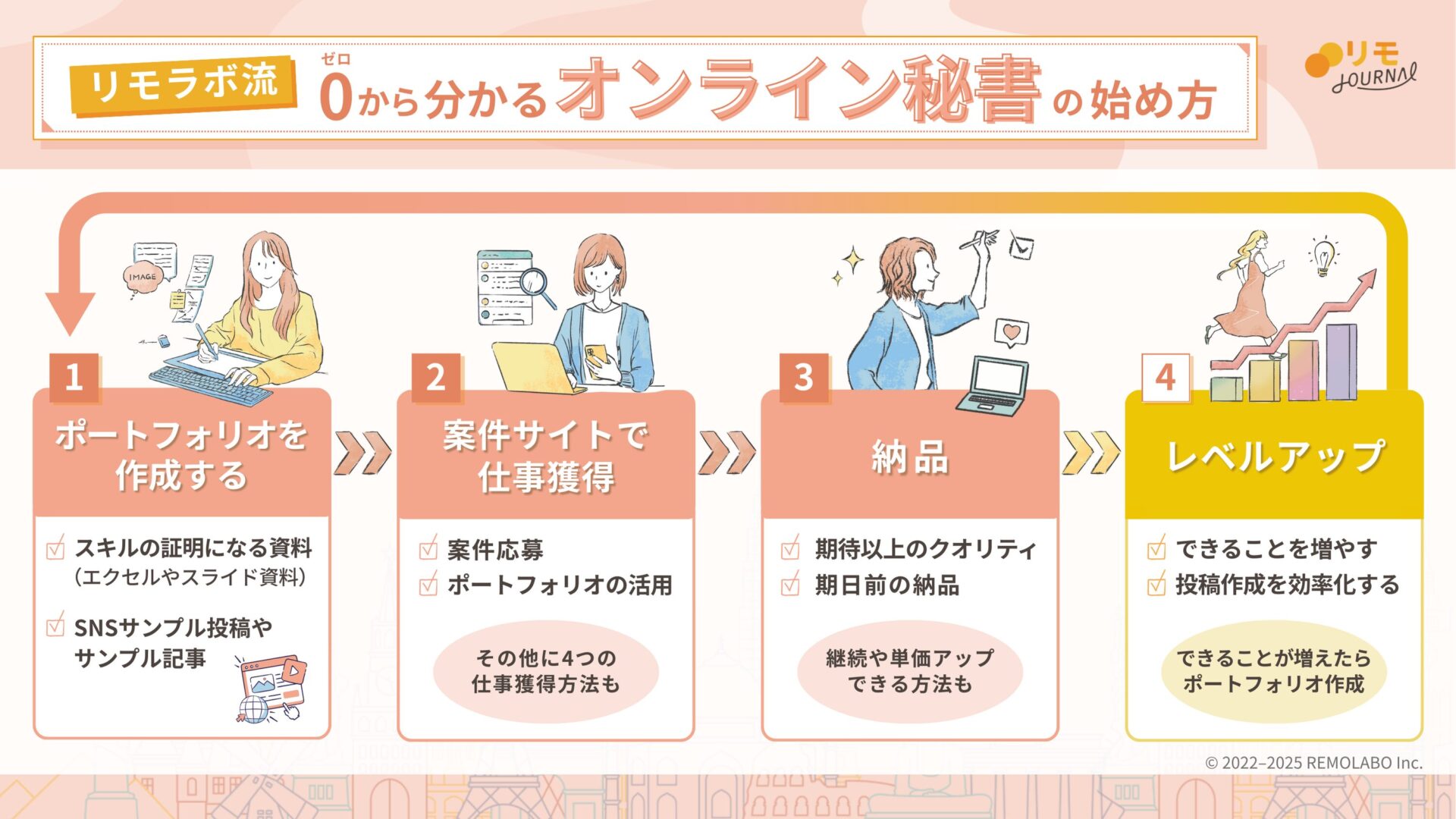 リモラボ流 ゼロ 0から分かるオンライン秘書の始め方

リモ JOURNAL

IMAGE

1
ポートフォリオを作成する
スキルの証明になる資料（エクセルやスライド資料）
SNSサンプル投稿やサンプル記事

2
案件サイトで仕事獲得
案件応募
ポートフォリオの活用
その他に4つの仕事獲得方法も

3
納品
期待以上のクオリティ
期日前の納品
継続や単価アップできる方法も

4
レベルアップ
できることを増やす
投稿作成を効率化する
できることが増えたらポートフォリオ作成

© 2022–2025 REMOLABO Inc.