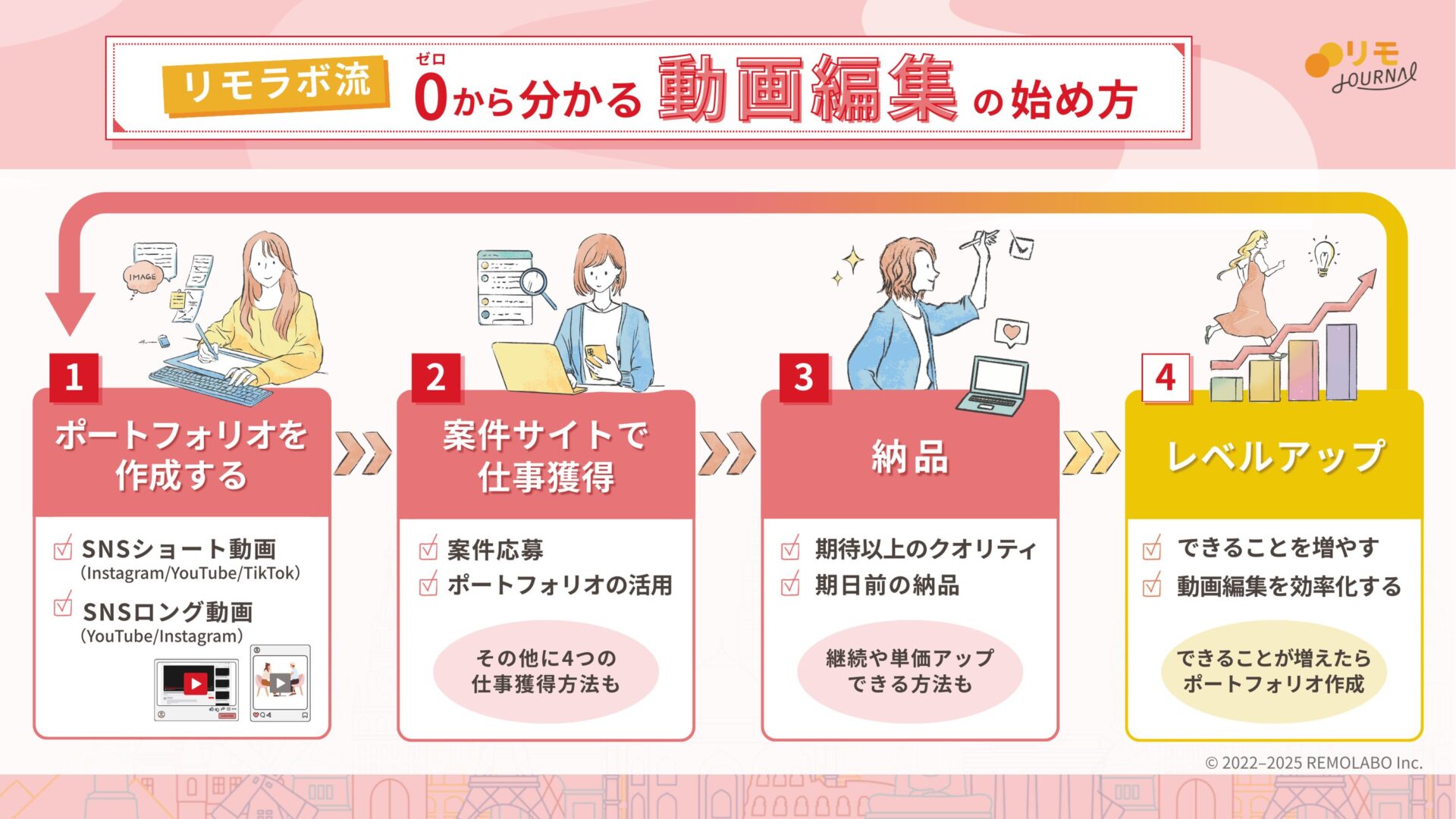 リモラボ流 ゼロ 0から分かる 動画編集 の始め方

リモ JOURNAL

IMAGE

1
ポートフォリオを作成する
SNSショート動画
(Instagram/YouTube/TikTok)
SNSロング動画
(YouTube/Instagram)

2
案件サイトで仕事獲得
案件応募
ポートフォリオの活用
その他に4つの仕事獲得方法も

3
納品
期待以上のクオリティ
期日前の納品
継続や単価アップできる方法も

4
レベルアップ
できることを増やす
動画編集を効率化する
できることが増えたらポートフォリオ作成

© 2022–2025 REMOLABO Inc.