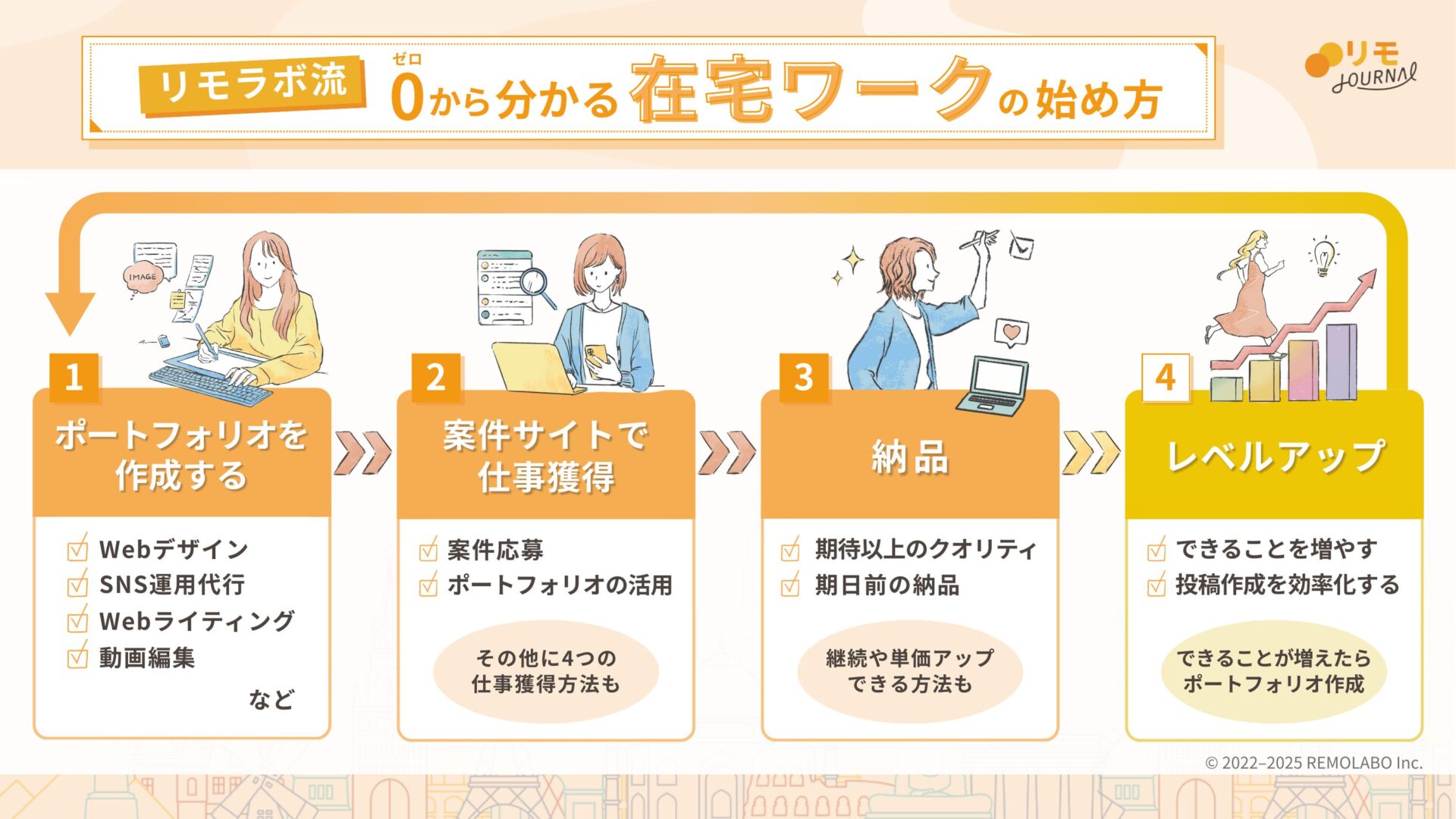 リモラボ流 ゼロ 0から分かる在宅ワークの始め方

リモ JOURNAL

IMAGE

1
ポートフォリオを作成する
Webデザイン
SNS運用代行
Webライティング
動画編集
など

2
案件サイトで仕事獲得
案件応募
ポートフォリオの活用
その他に4つの仕事獲得方法も

3
納品
期待以上のクオリティ
期日前の納品
継続や単価アップできる方法も

4
レベルアップ
できることを増やす
投稿作成を効率化する
できることが増えたらポートフォリオ作成

© 2022–2025 REMOLABO Inc.