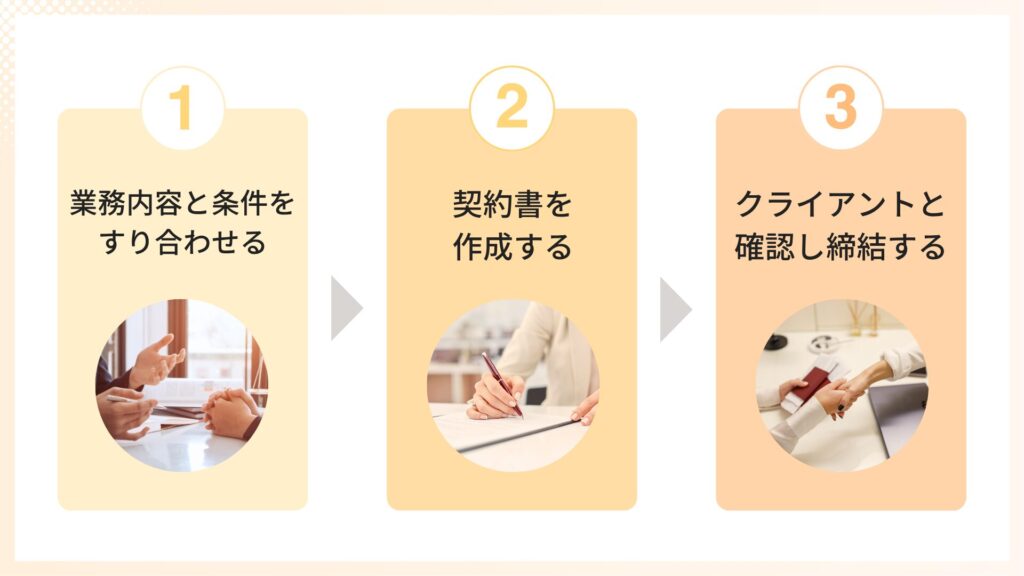 1

業務内容と条件をすり合わせる

2

契約書を作成する

3

クライアントと確認し締結する